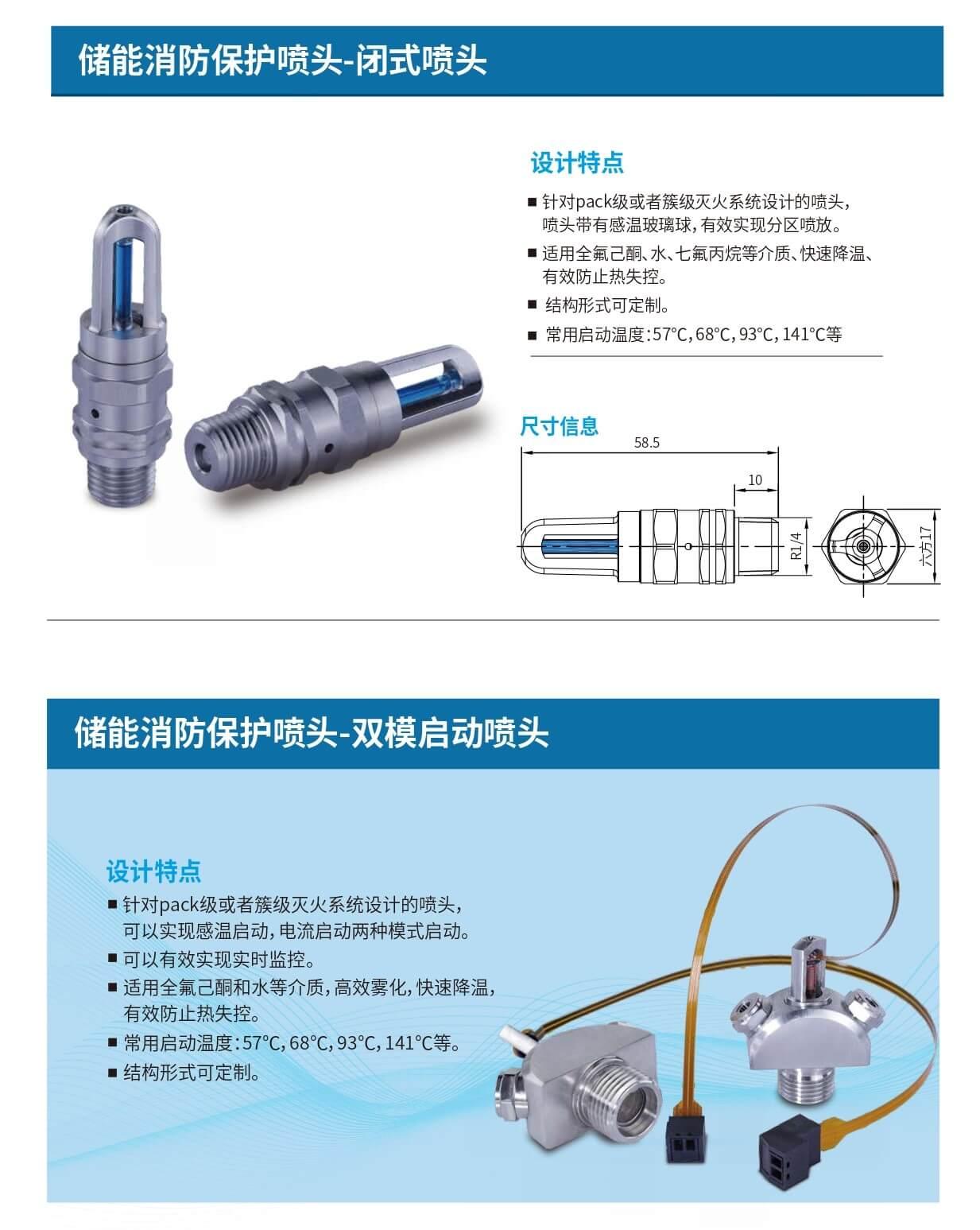 储能消防保护喷头-闭式喷头

设计特点

■ 针对pack级或者簇级灭火系统设计的喷头，喷头带有感温玻璃球，有效实现分区喷放。

■ 适用全氟己酮、水、七氟丙烷等介质、快速降温、有效防止热失控。

■ 结构形式可定制。

■ 常用启动温度：57°C，68°C，93°C，141°C等

尺寸信息

58.5

10

R1/4

六方17

储能消防保护喷头-双模启动喷头

设计特点

■ 针对pack级或者簇级灭火系统设计的喷头，可以实现感温启动，电流启动两种模式启动。

■ 可以有效实现实时监控。

■ 适用全氟己酮和水等介质，高效雾化，快速降温，有效防止热失控。

■ 常用启动温度：57°C，68°C，93°C，141°C等。

■ 结构形式可定制。